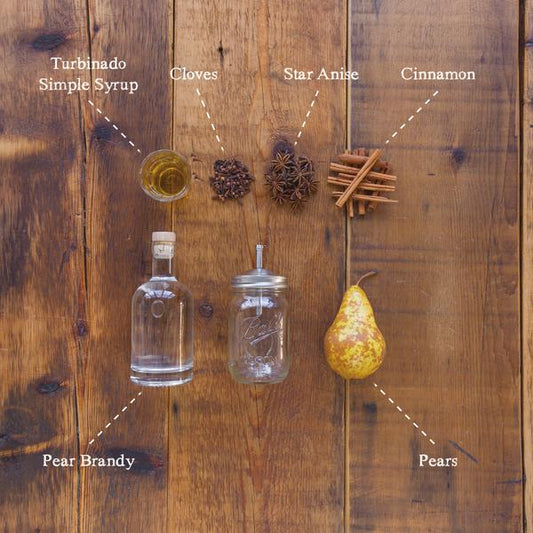 Turbinado Simple Syrup

Cloves

Star Anise

Cinnamon

Ball

Pear Brandy

Pears