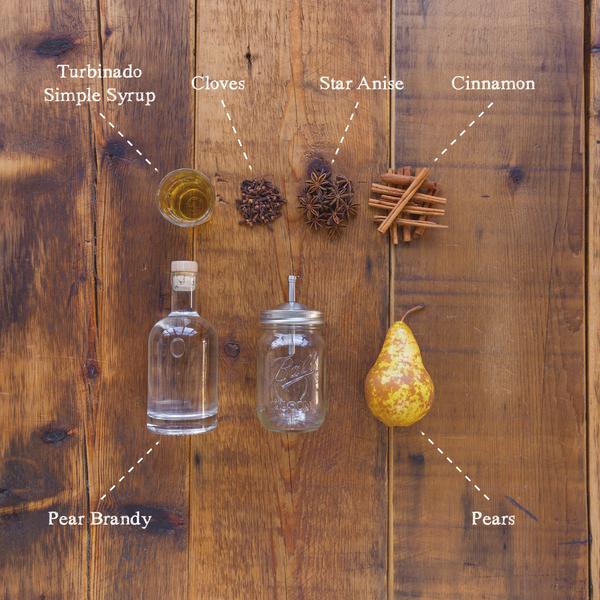 Turbinado Simple Syrup

Cloves

Star Anise

Cinnamon

Ball
MASON

Pear Brandy

Pears